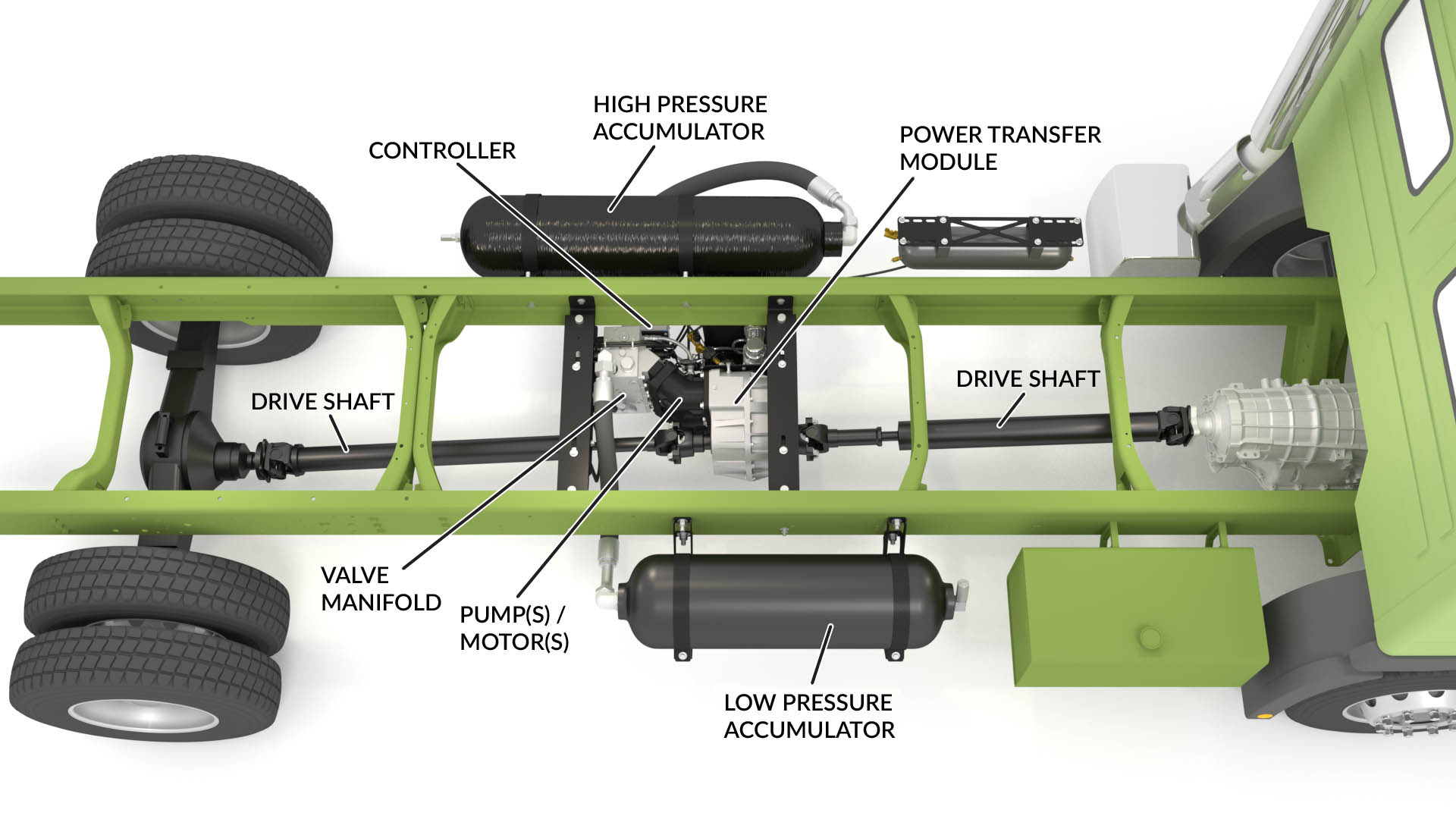 HIGH PRESSURE ACCUMULATOR

CONTROLLER

POWER TRANSFER MODULE

DRIVE SHAFT

DRIVE SHAFT

VALVE MANIFOLD

PUMP(S) / MOTOR(S)

LOW PRESSURE ACCUMULATOR